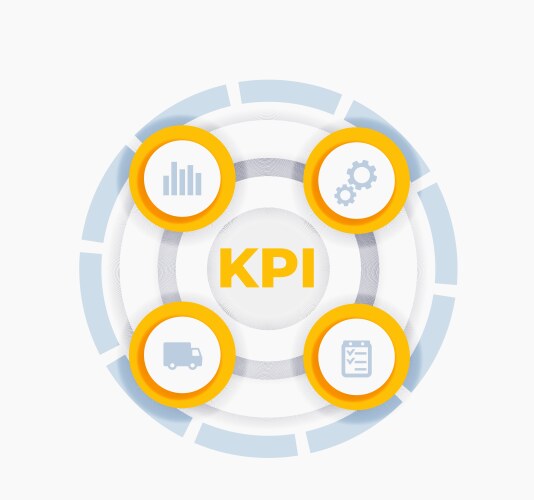 KPI